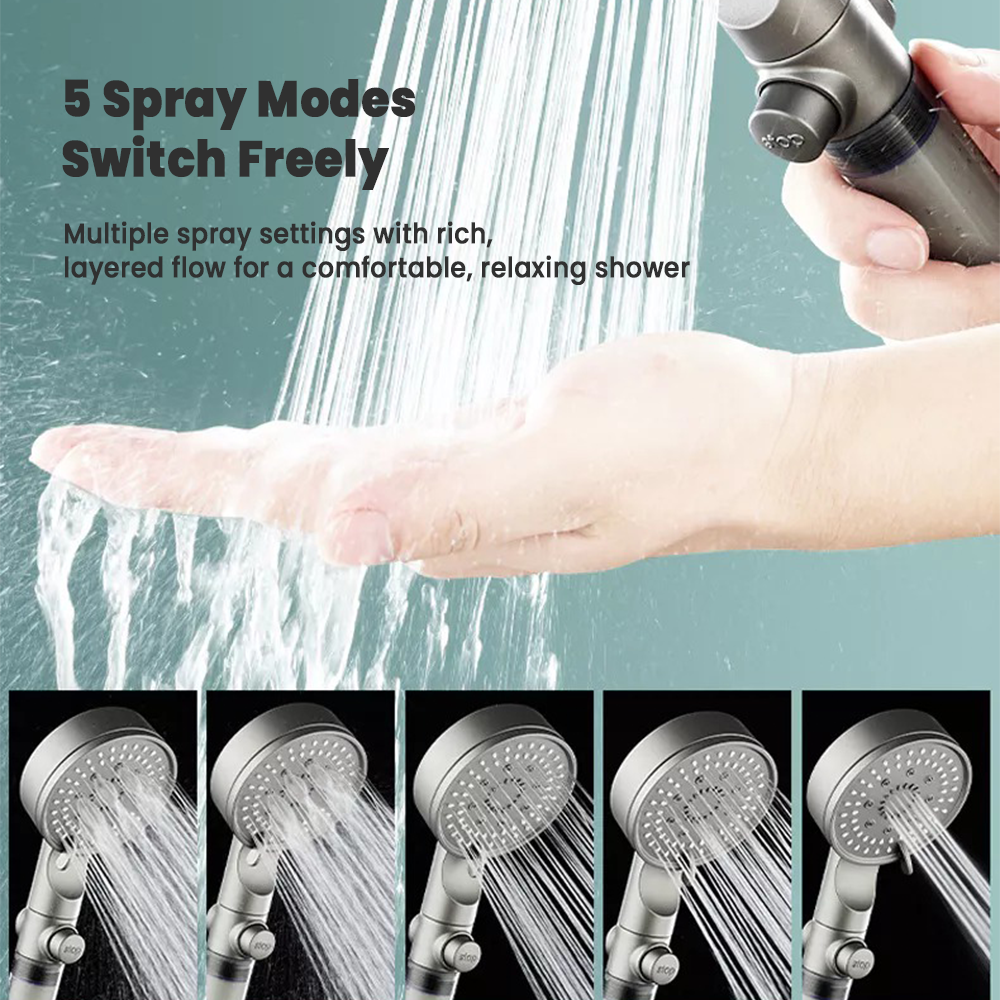 5 Spray Modes Switch Freely

Multiple spray settings with rich, layered flow for a comfortable, relaxing shower

stop

stop

stop

stop

stop

stop